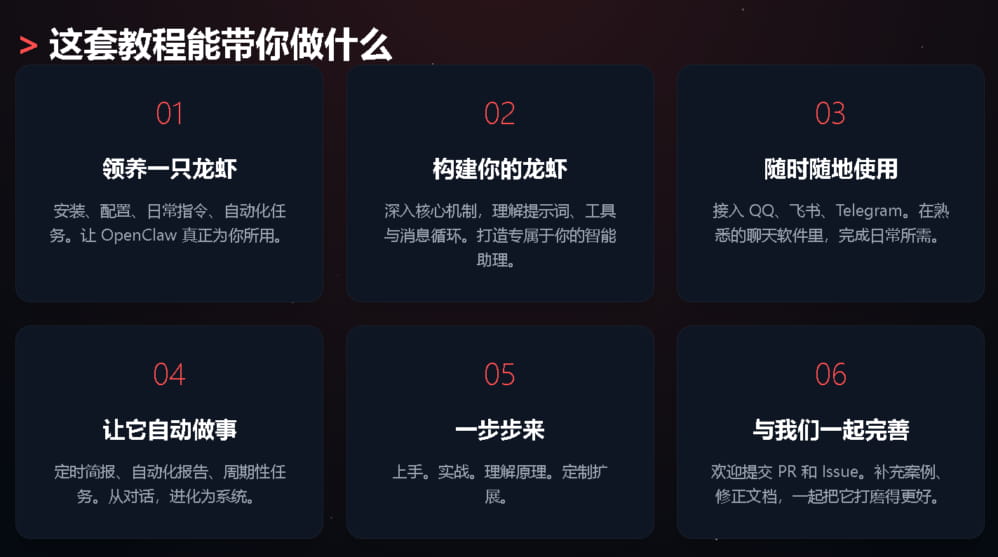 > 这套教程能带你做什么

01

领养一只龙虾

安装、配置、日常指令、自动化任务。让 OpenClaw 真正为你所用。

02

构建你的龙虾

深入核心机制，理解提示词、工具与消息循环。打造专属于你的智能助理。

03

随时随地使用

接入 QQ、飞书、Telegram。在熟悉的聊天软件里，完成日常所需。

04

让它自动做事

定时简报、自动化报告、周期性任务。从对话，进化为系统。

05

一步步来

上手。实战。理解原理。定制扩展。

06

与我们一起完善

欢迎提交 PR 和 Issue。补充案例、修正文档，一起把它打磨得更好。